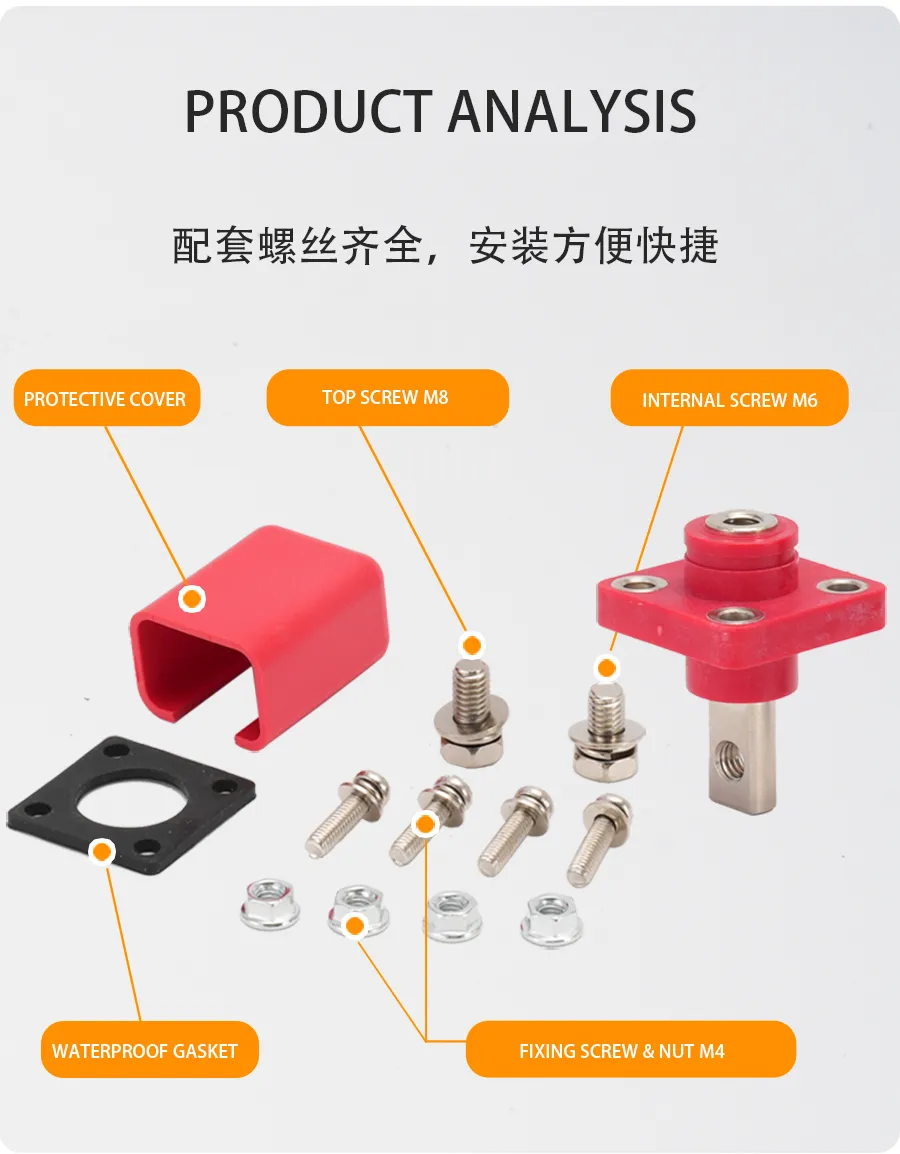 PRODUCT ANALYSIS

配套螺丝齐全，安装方便快捷

PROTECTIVE COVER

TOP SCREW M8

INTERNAL SCREW M6

WATERPROOF GASKET

FIXING SCREW & NUT M4